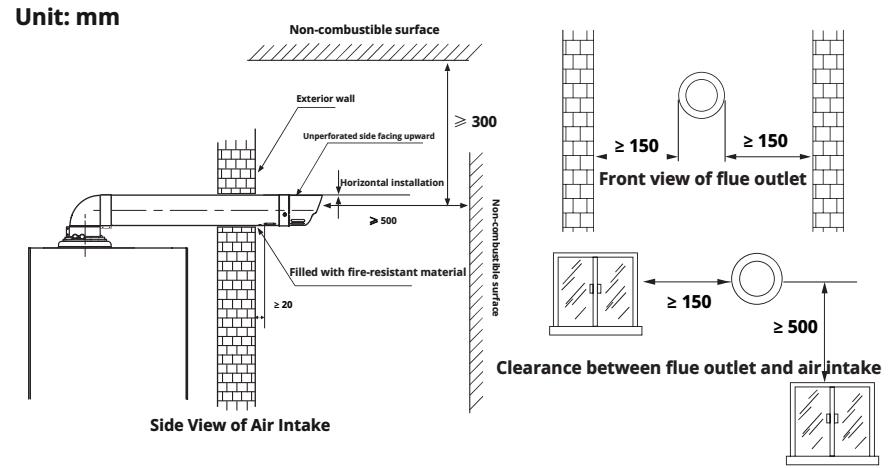 Unit: mm

Non-combustible surface

Exterior wall

Unperforated side facing upward

$\geqslant$ 300

Horizontal installation

$\geqslant$ 500

Non-combustible surface

Filled with fire-resistant material

$\geq$ 20

Side View of Air Intake

$\geq$ 150

$\geq$ 150

Front view of flue outlet

$\geq$ 150

$\geq$ 500

Clearance between flue outlet and air intake